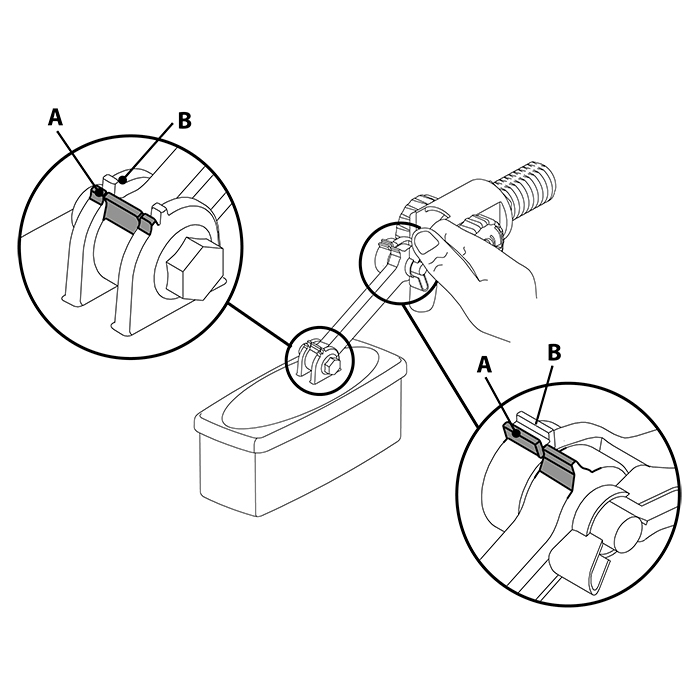 A
B
A
B